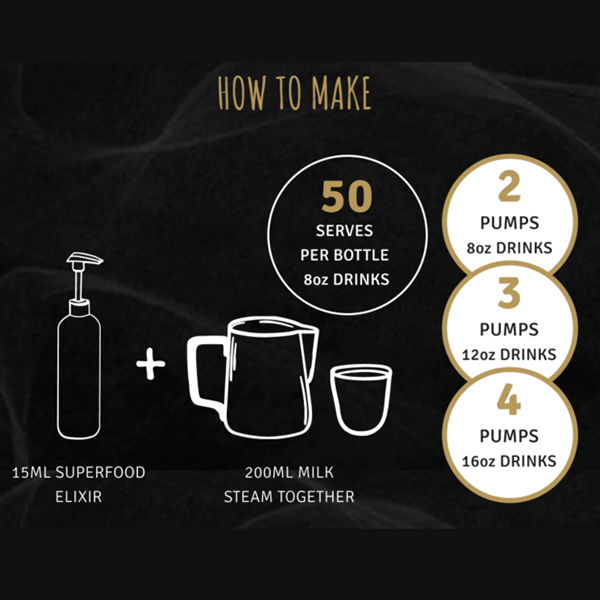 HOW TO MAKE

50
SERVES
PER BOTTLE
8oz DRINKS

2
PUMPS
8oz DRINKS

3
PUMPS
12oz DRINKS

4
PUMPS
16oz DRINKS

+

15ML SUPERFOOD ELIXIR

200ML MILK
STEAM TOGETHER